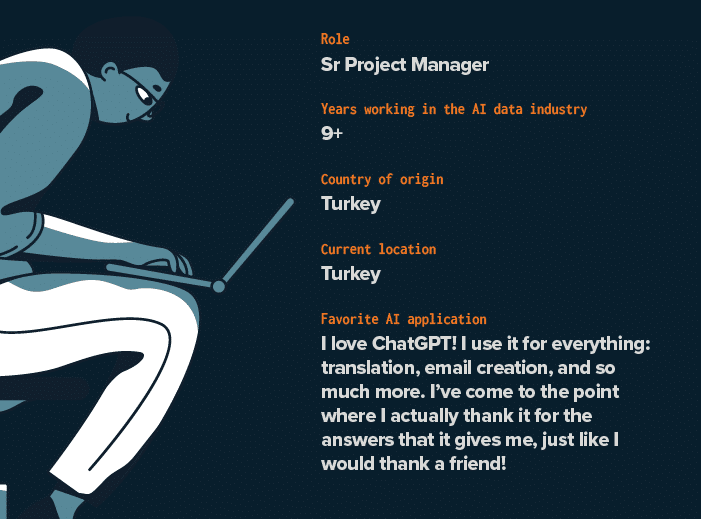 Role
Sr Project Manager

Years working in the AI data industry
9+

Country of origin
Turkey

Current location
Turkey

Favorite AI application
I love ChatGPT! I use it for everything: translation, email creation, and so much more. I've come to the point where I actually thank it for the answers that it gives me, just like I would thank a friend!